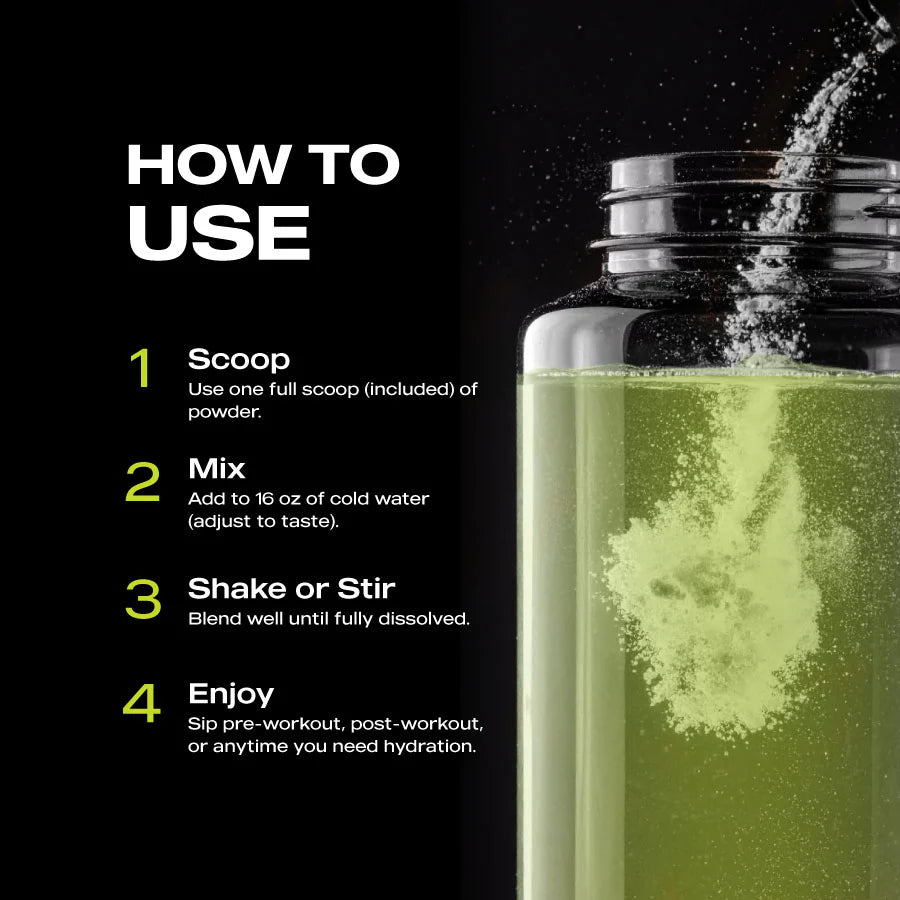 HOW TO USE

1 Scoop
Use one full scoop (included) of powder.

2 Mix
Add to 16 oz of cold water (adjust to taste).

3 Shake or Stir
Blend well until fully dissolved.

4 Enjoy
Sip pre-workout, post-workout, or anytime you need hydration.