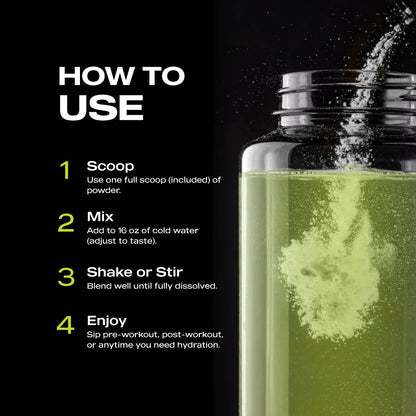 HOW TO USE

1 Scoop
Use one full scoop (included) of powder.

2 Mix
Add to 16 oz of cold water (adjust to taste).

3 Shake or Stir
Blend well until fully dissolved.

4 Enjoy
Sip pre-workout, post-workout, or anytime you need hydration.